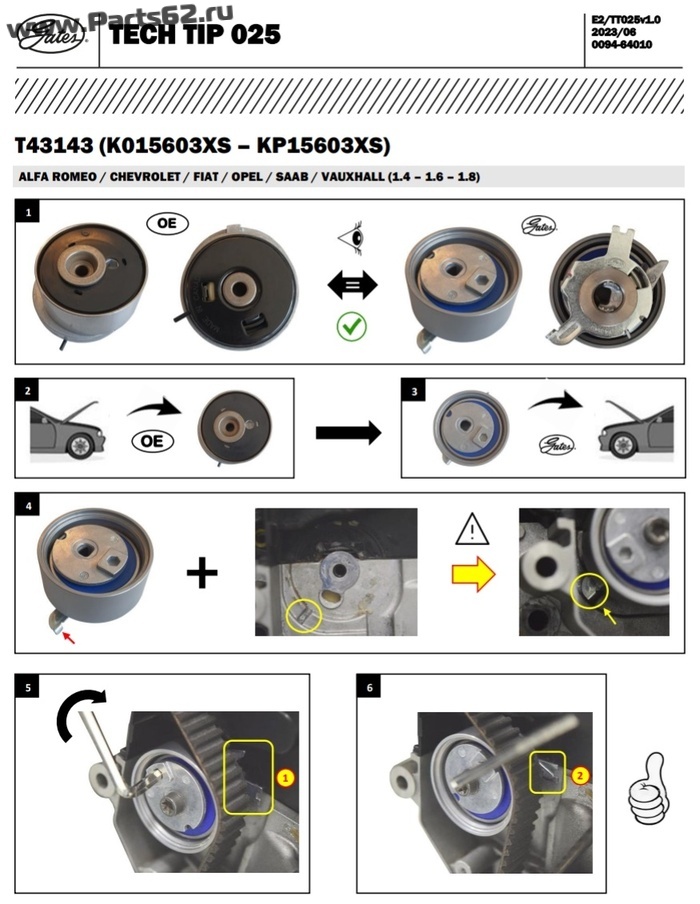 www.Parts62.ru
Gates
TECH TIP 025
E2/TT025v1.0
2023/06
0094-64010

T43143 (K015603XS – KP15603XS)

ALFA ROMEO / CHEVROLET / FIAT / OPEL / SAAB / VAUXHALL (1.4 – 1.6 – 1.8)

1
OE
Gates

2
OE

3
Gates

4

5
1

6
2