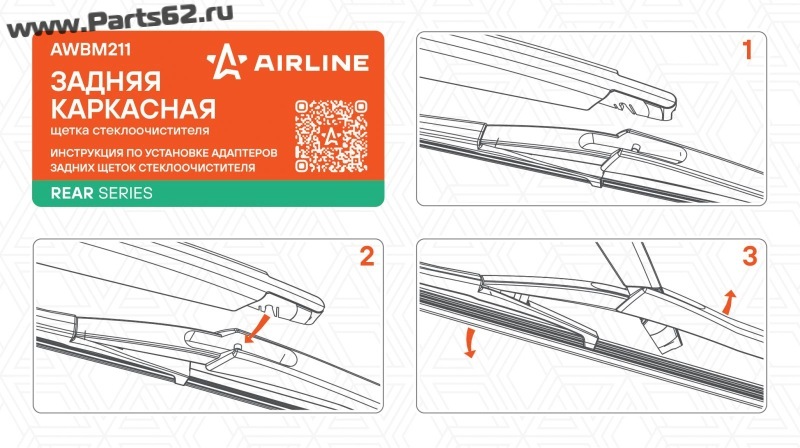 www.Parts62.ru

AWBM211

AIRLINE

ЗАДНЯЯ КАРКАСНАЯ

щетка стеклоочистителя

ИНСТРУКЦИЯ ПО УСТАНОВКЕ АДАПТЕРОВ ЗАДНИХ ЩЕТОК СТЕКЛООЧИСТИТЕЛЯ

REAR SERIES

1

2

3